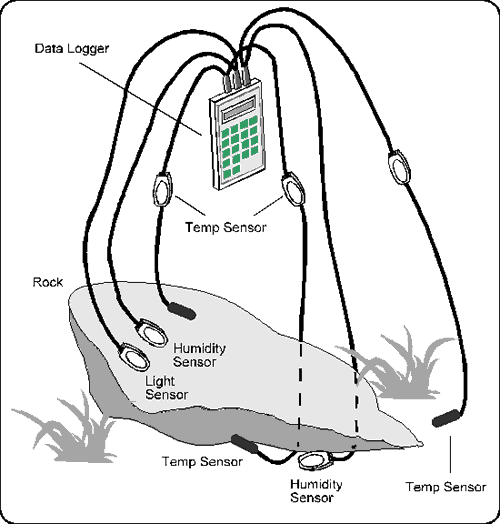 Data Logger

Temp Sensor

Rock

Humidity Sensor

Light Sensor

Temp Sensor

Humidity Sensor

Temp Sensor